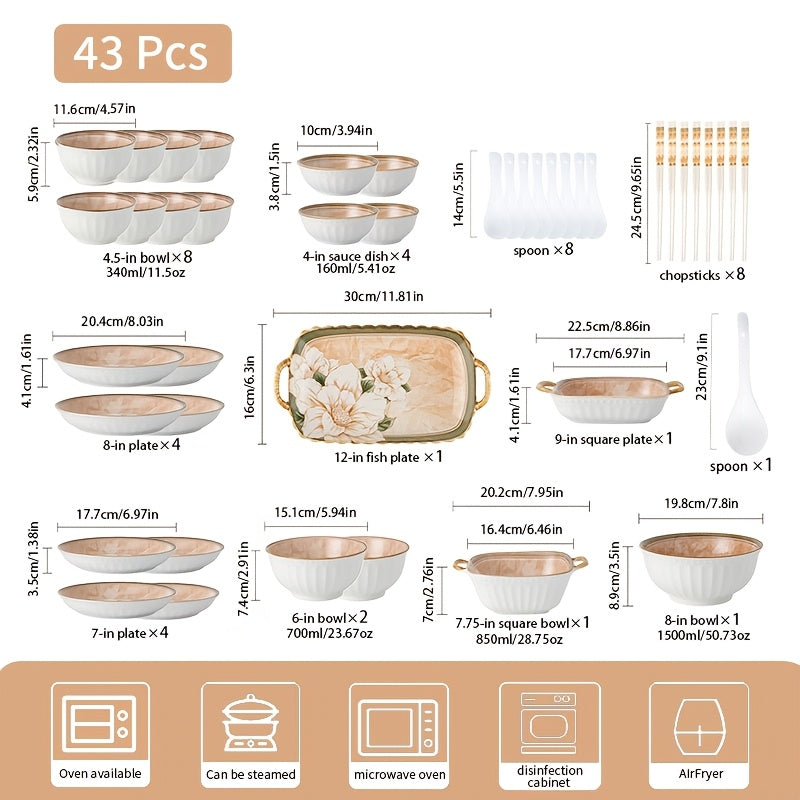 43 Pcs

11.6cm/4.57in
5.9cm/2.32in
4.5-in bowl×8
340ml/11.5oz

10cm/3.94in
3.8cm/1.5in
4-in sauce dish×4
160ml/5.41oz

14cm/5.5in
spoon ×8

24.5cm/9.65in
chopsticks ×8

20.4cm/8.03in
4.1cm/1.61in
8-in plate×4

30cm/11.81in
16cm/6.3in
12-in fish plate ×1

22.5cm/8.86in
17.7cm/6.97in
4.1cm/1.61in
9-in square plate×1

23cm/9.1in
spoon ×1

17.7cm/6.97in
3.5cm/1.38in
7-in plate×4

15.1cm/5.94in
7.4cm/2.91in
6-in bowl×2
700ml/23.67oz

20.2cm/7.95in
16.4cm/6.46in
7cm/2.76in
7.75-in square bowl×1
850ml/28.75oz

19.8cm/7.8in
8.9cm/3.5in
8-in bowl×1
1500ml/50.73oz

Oven available
Can be steamed
microwave oven
disinfection cabinet
AirFryer